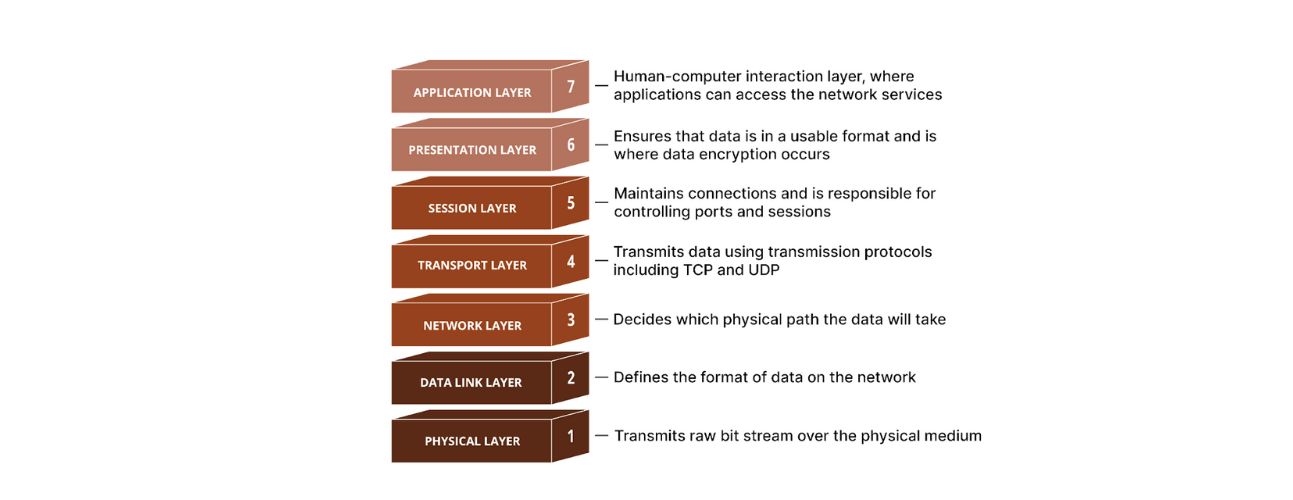 APPLICATION LAYER 7 — Human-computer interaction layer, where applications can access the network services

PRESENTATION LAYER 6 — Ensures that data is in a usable format and is where data encryption occurs

SESSION LAYER 5 — Maintains connections and is responsible for controlling ports and sessions

TRANSPORT LAYER 4 — Transmits data using transmission protocols including TCP and UDP

NETWORK LAYER 3 — Decides which physical path the data will take

DATA LINK LAYER 2 — Defines the format of data on the network

PHYSICAL LAYER 1 — Transmits raw bit stream over the physical medium